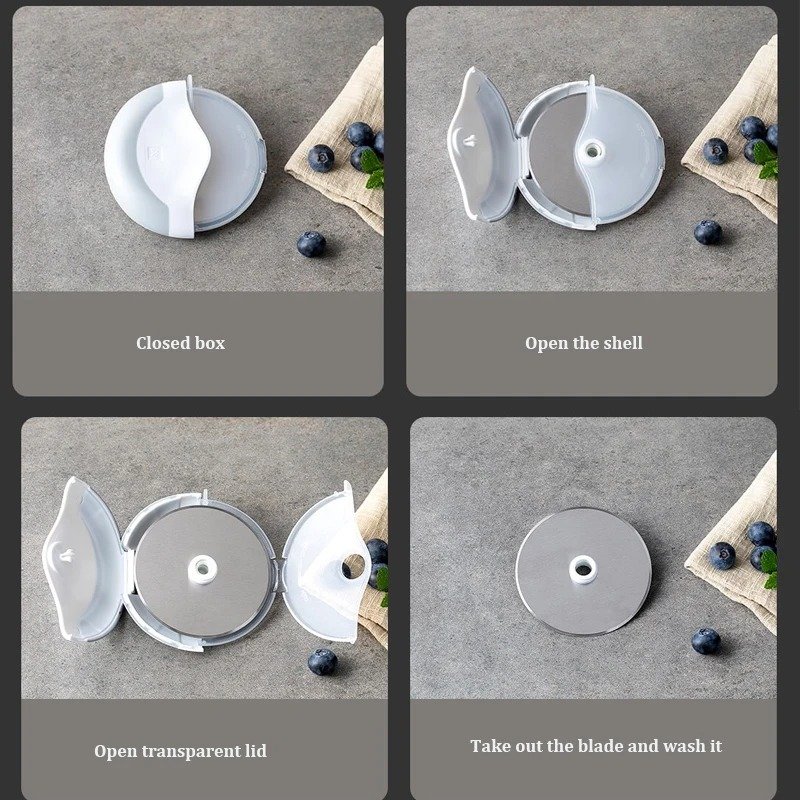 Closed box

Open the shell

Open transparent lid

Take out the blade and wash it