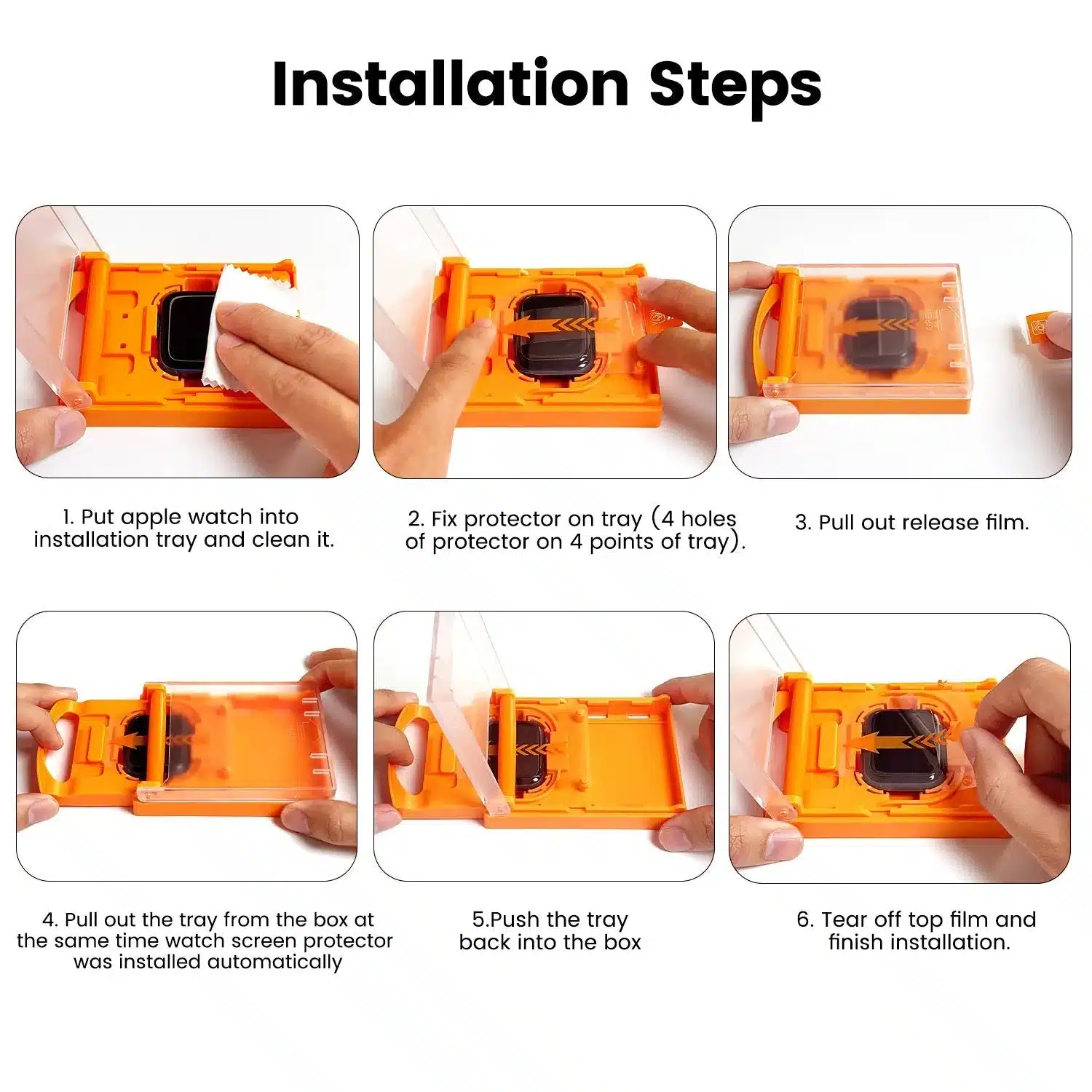 Installation Steps

1. Put apple watch into installation tray and clean it.

2. Fix protector on tray (4 holes of protector on 4 points of tray).

3. Pull out release film.

4. Pull out the tray from the box at the same time watch screen protector was installed automatically

5.Push the tray back into the box

6. Tear off top film and finish installation.