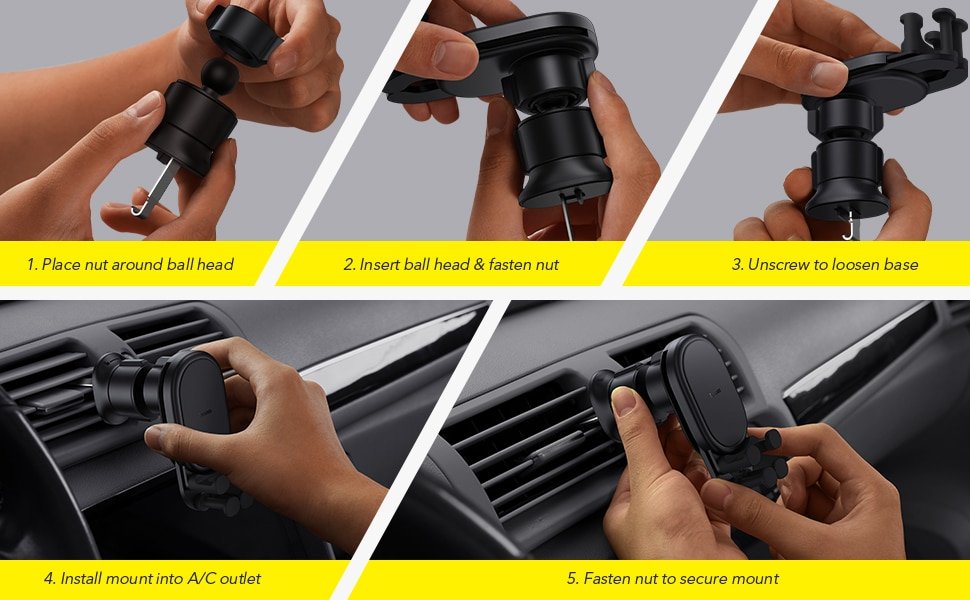 1. Place nut around ball head

2. Insert ball head & fasten nut

3. Unscrew to loosen base

4. Install mount into A/C outlet

5. Fasten nut to secure mount