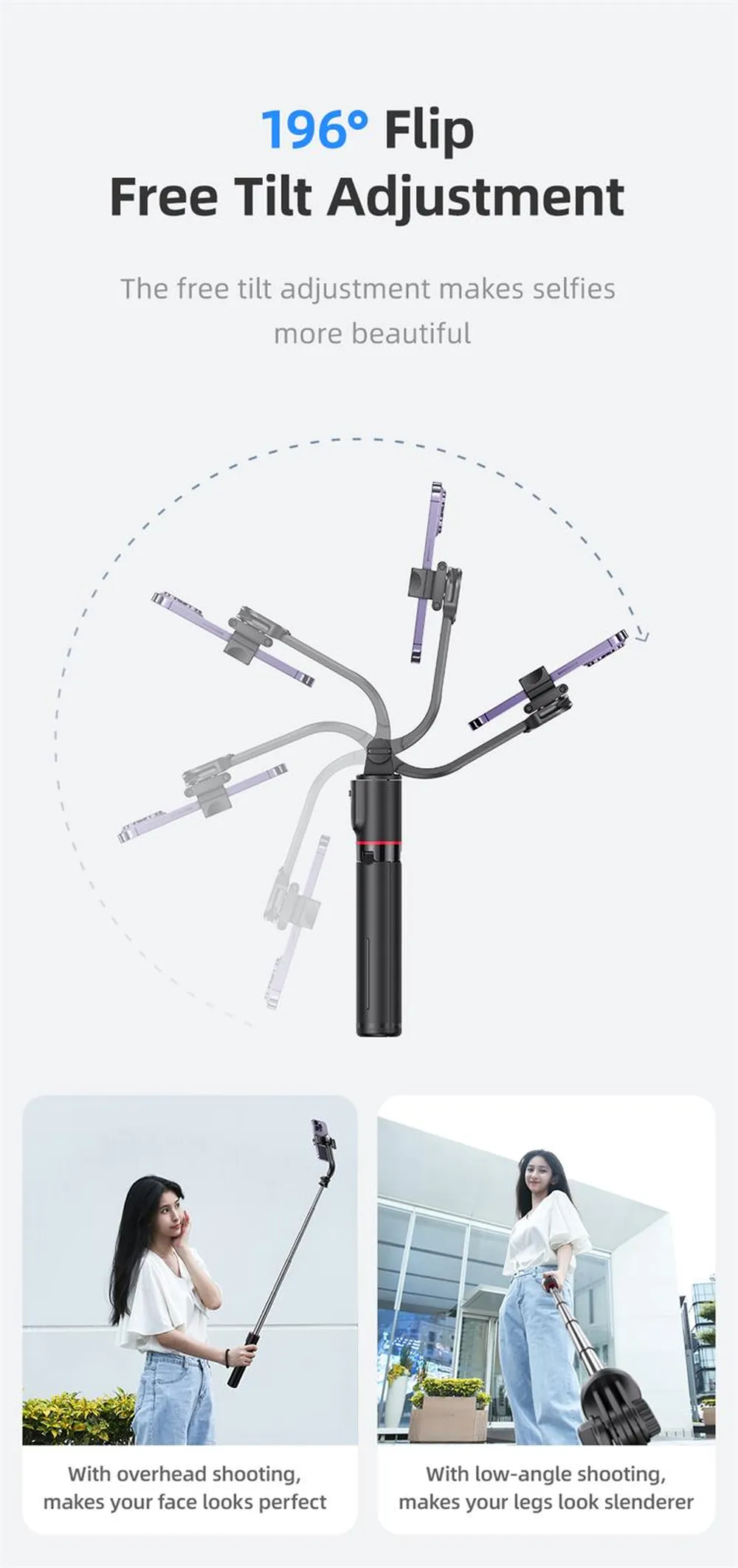 196° Flip
Free Tilt Adjustment

The free tilt adjustment makes selfies more beautiful

With overhead shooting, makes your face looks perfect

With low-angle shooting, makes your legs look slenderer