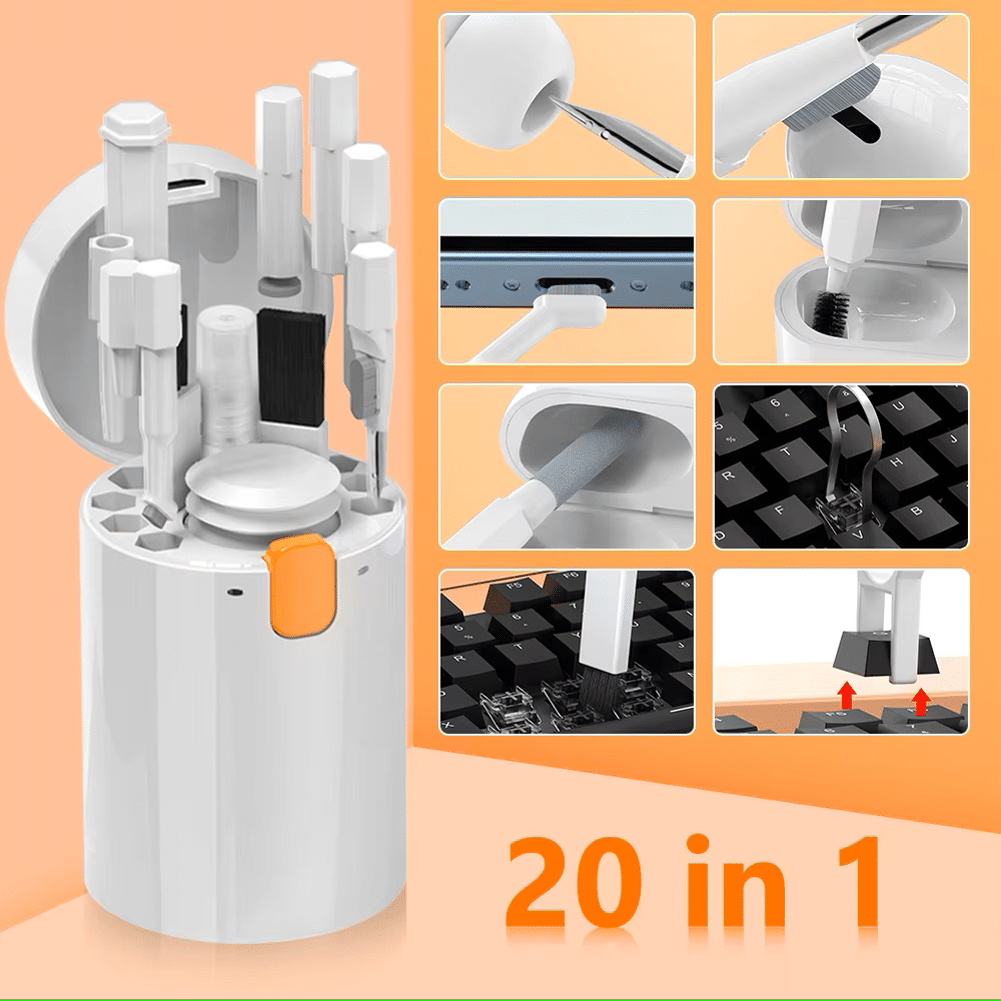 20 in 1