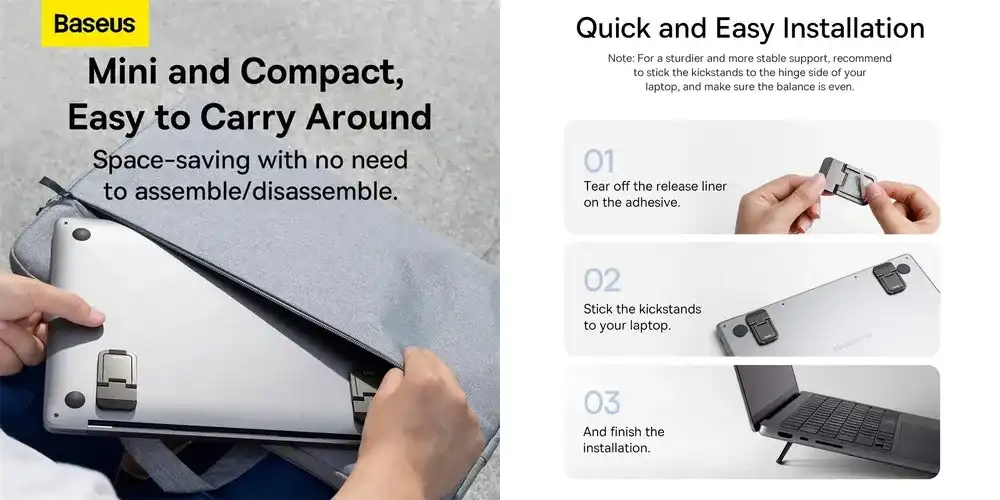 Baseus

Mini and Compact, Easy to Carry Around

Space-saving with no need to assemble/disassemble.

Quick and Easy Installation

Note: For a sturdier and more stable support, recommend to stick the kickstands to the hinge side of your laptop, and make sure the balance is even.

01
Tear off the release liner on the adhesive.

02
Stick the kickstands to your laptop.

03
And finish the installation.