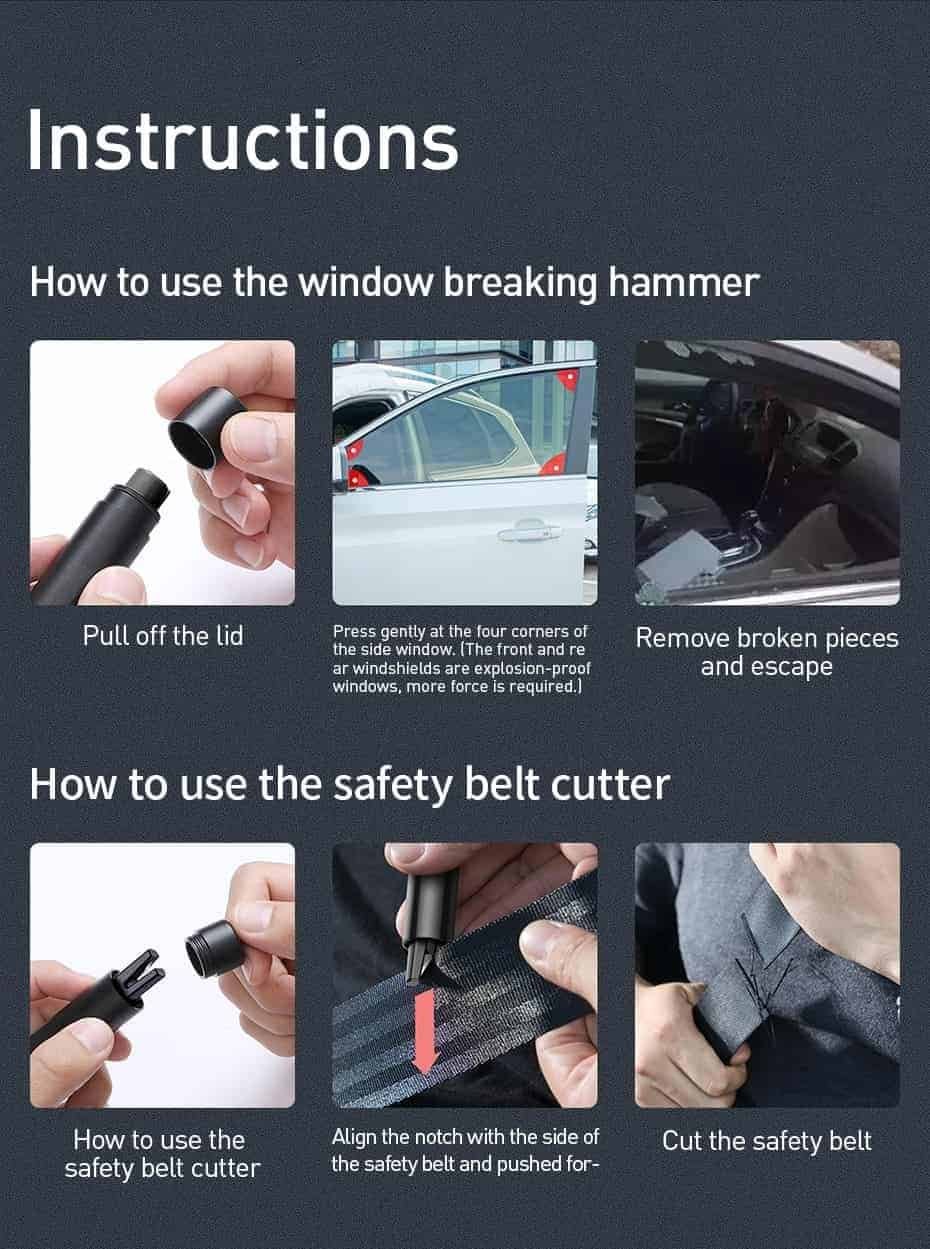 Instructions

How to use the window breaking hammer

Pull off the lid

Press gently at the four corners of the side window. (The front and re ar windshields are explosion-proof windows, more force is required.)

Remove broken pieces and escape

How to use the safety belt cutter

How to use the safety belt cutter

Align the notch with the side of the safety belt and pushed for-

Cut the safety belt