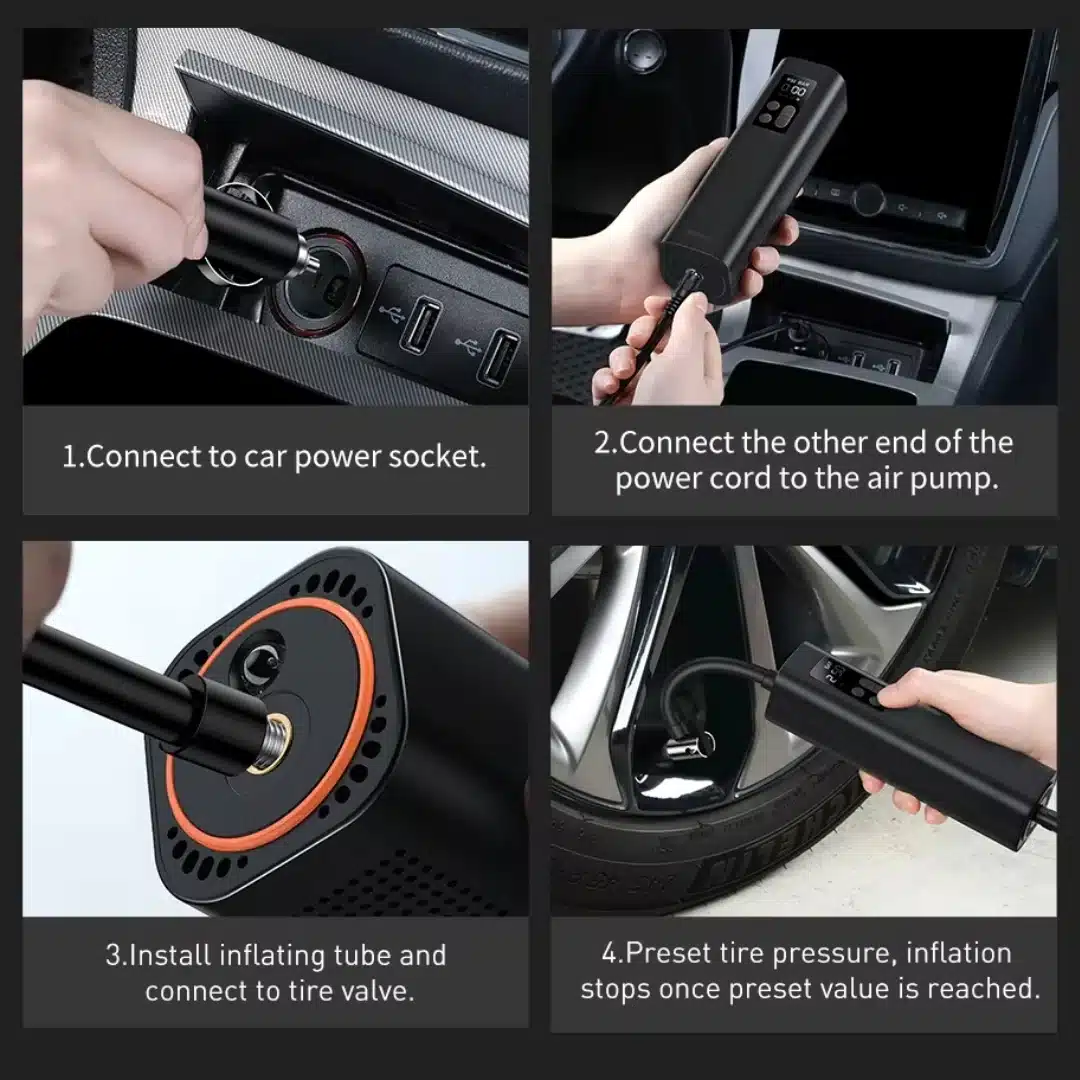 1.Connect to car power socket.

2.Connect the other end of the power cord to the air pump.

3.Install inflating tube and connect to tire valve.

4.Preset tire pressure, inflation stops once preset value is reached.