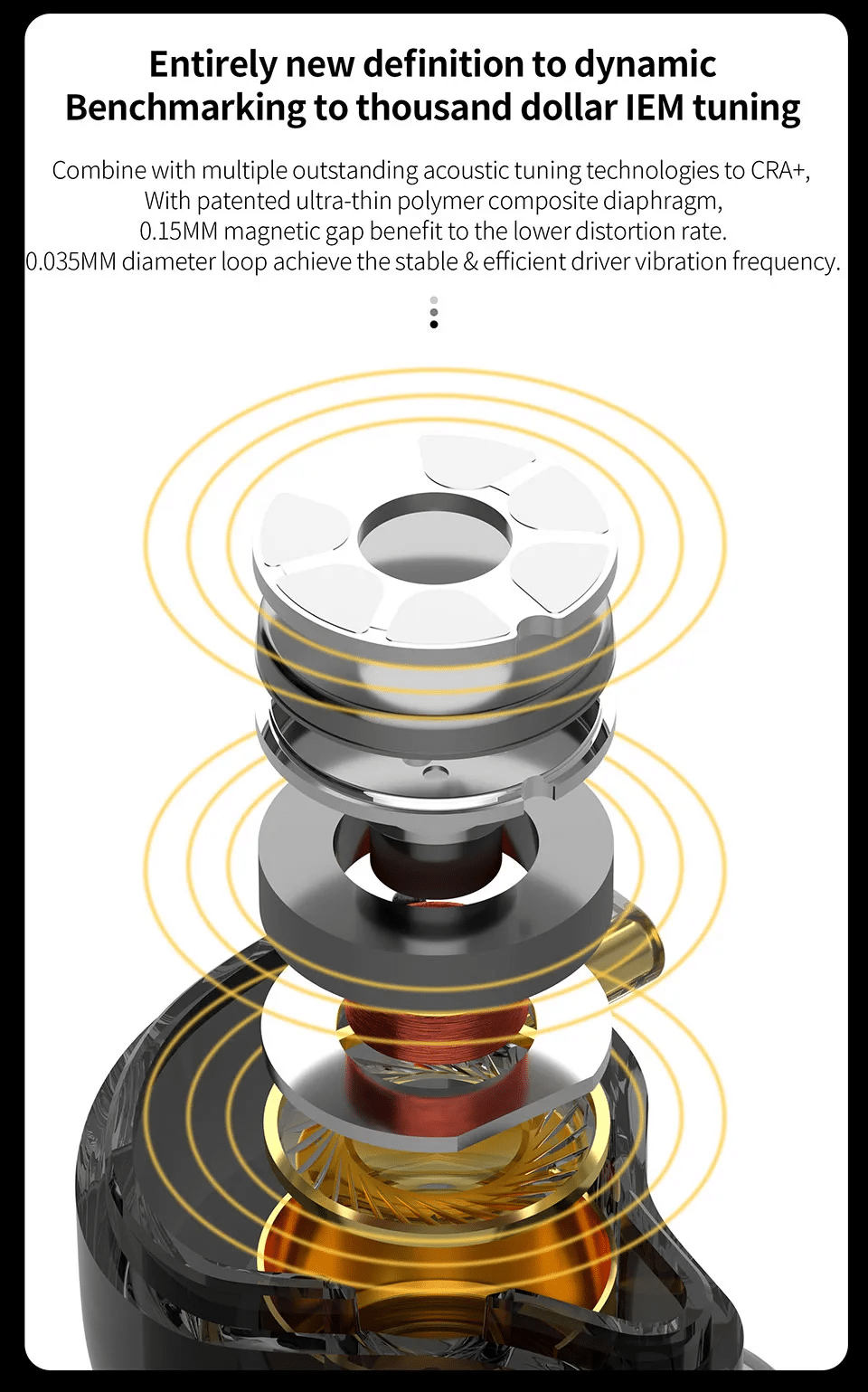 Entirely new definition to dynamic
Benchmarking to thousand dollar IEM tuning

Combine with multiple outstanding acoustic tuning technologies to CRA+,
With patented ultra-thin polymer composite diaphragm,
0.15MM magnetic gap benefit to the lower distortion rate.
0.035MM diameter loop achieve the stable & efficient driver vibration frequency.